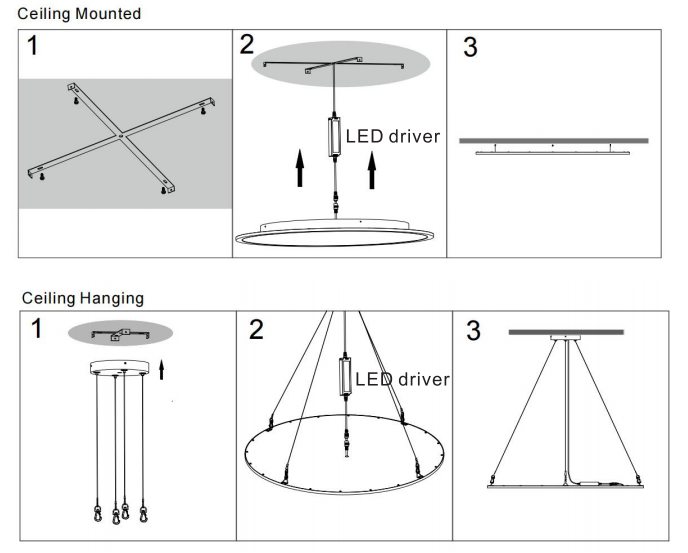 Ceiling Mounted

1

2

LED driver

3

Ceiling Hanging

1

2

LED driver

3